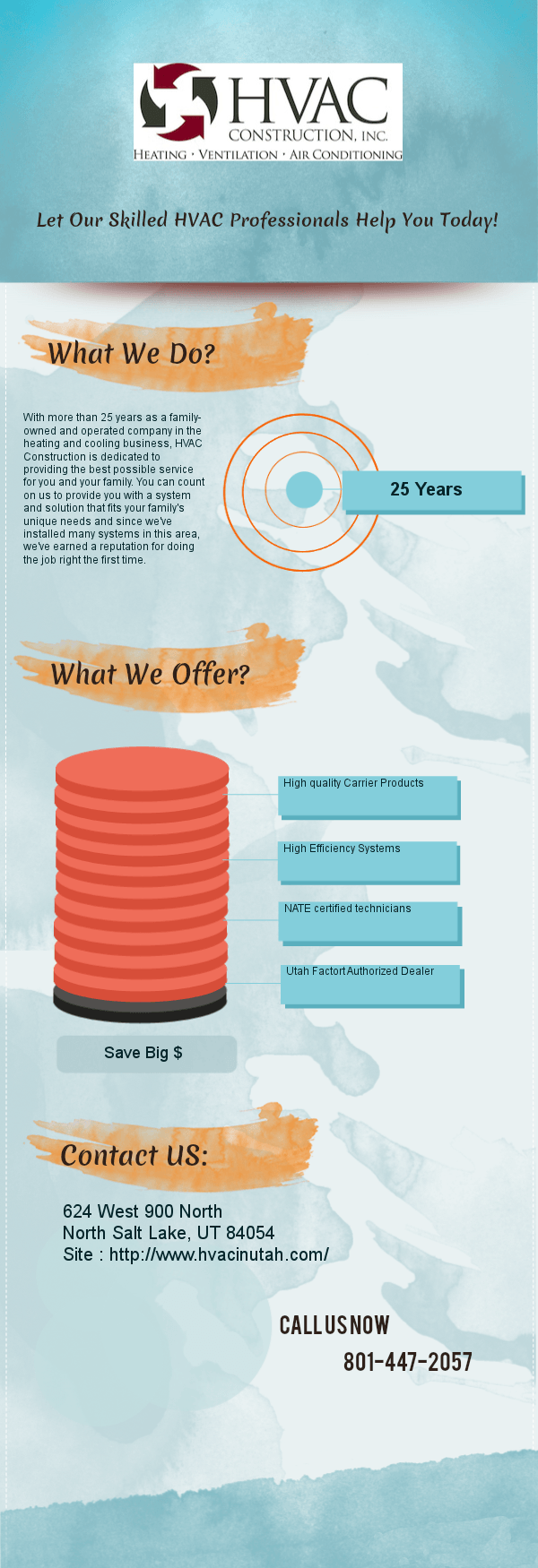 HVAC
CONSTRUCTION, INC.
HEATING · VENTILATION · AIR CONDITIONING

Let Our Skilled HVAC Professionals Help You Today!

What We Do?

With more than 25 years as a family-owned and operated company in the heating and cooling business, HVAC Construction is dedicated to providing the best possible service for you and your family. You can count on us to provide you with a system and solution that fits your family's unique needs and since we've installed many systems in this area, we've earned a reputation for doing the job right the first time.

25 Years

What We Offer?

High quality Carrier Products

High Efficiency Systems

NATE certified technicians

Utah Factort Authorized Dealer

Save Big $

Contact US:

624 West 900 North
North Salt Lake, UT 84054
Site : http://www.hvacinutah.com/

CALL US NOW
801-447-2057